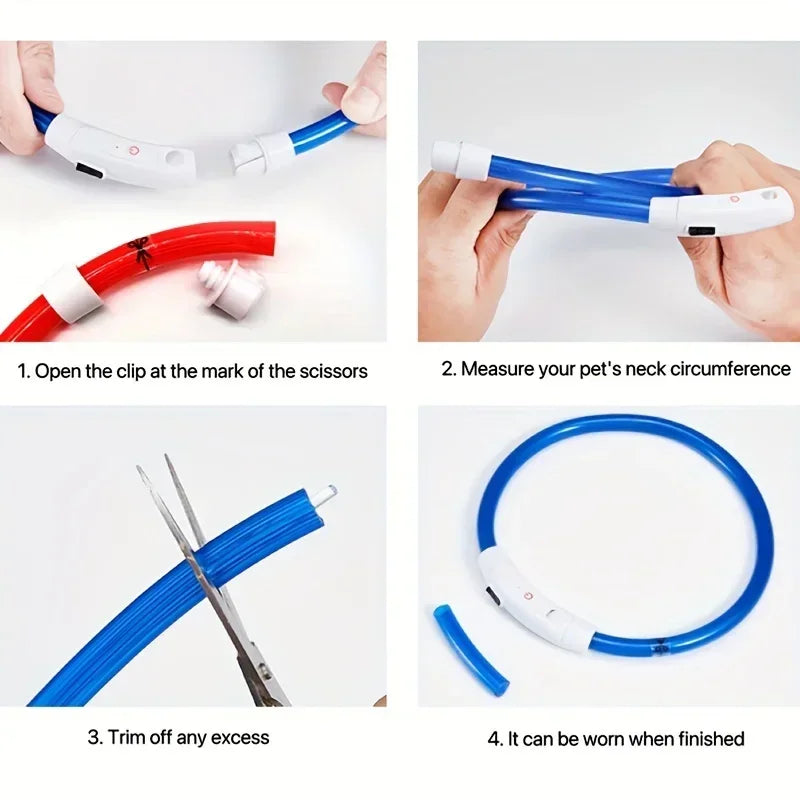 1. Open the clip at the mark of the scissors

2. Measure your pet's neck circumference

3. Trim off any excess

4. It can be worn when finished